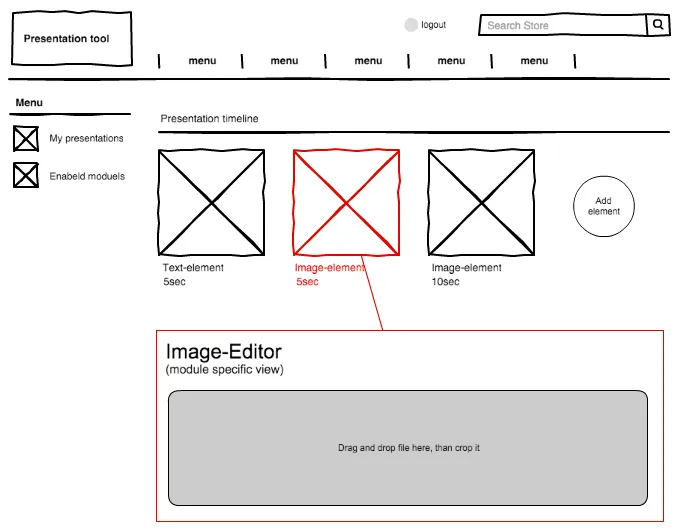 Presentation tool

logout

Search Store

menu menu menu menu menu

Menu

My presentations

Enabeld moduels

Presentation timeline

Text-element
5sec

Image-element
5sec

Image-element
10sec

Add element

Image-Editor
(module specific view)

Drag and drop file here, than crop it