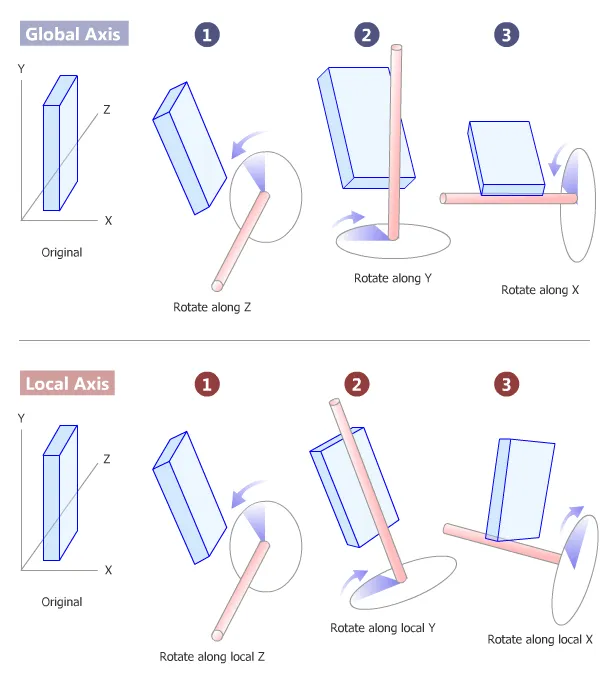 Global Axis

1

2

3

Y

Z

X

Original

Rotate along Z

Rotate along Y

Rotate along X

Local Axis

1

2

3

Y

Z

X

Original

Rotate along local Z

Rotate along local Y

Rotate along local X