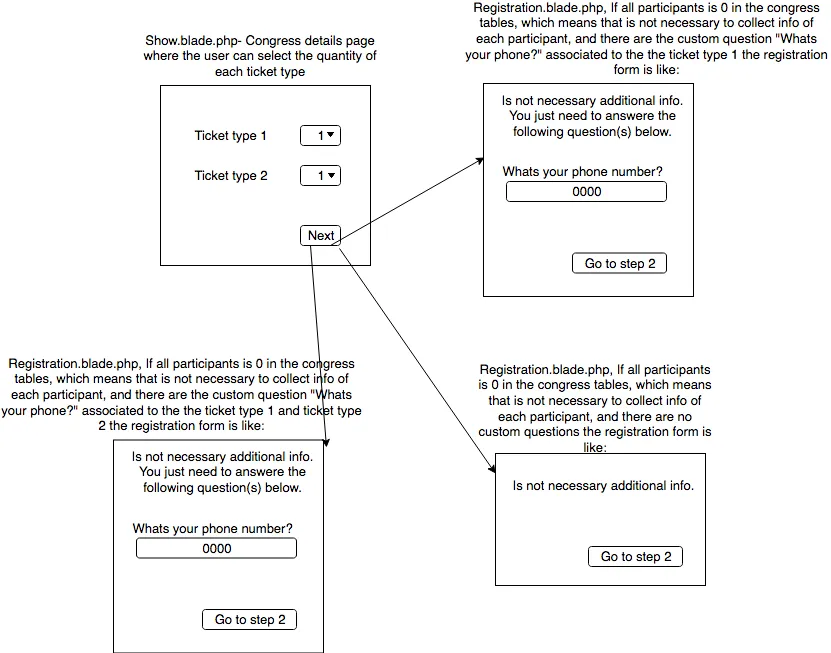 Show.blade.php- Congress details page where the user can select the quantity of each ticket type

Ticket type 1 1

Ticket type 2 1

Next

Registration.blade.php, If all participants is 0 in the congress tables, which means that is not necessary to collect info of each participant, and there are the custom question "Whats your phone?" associated to the the ticket type 1 the registration form is like:

Is not necessary additional info. You just need to answere the following question(s) below.

Whats your phone number?

0000

Go to step 2

Registration.blade.php, If all participants is 0 in the congress tables, which means that is not necessary to collect info of each participant, and there are the custom question "Whats your phone?" associated to the the ticket type 1 and ticket type 2 the registration form is like:

Is not necessary additional info. You just need to answere the following question(s) below.

Whats your phone number?

0000

Go to step 2

Registration.blade.php, If all participants is 0 in the congress tables, which means that is not necessary to collect info of each participant, and there are no custom questions the registration form is like:

Is not necessary additional info.

Go to step 2