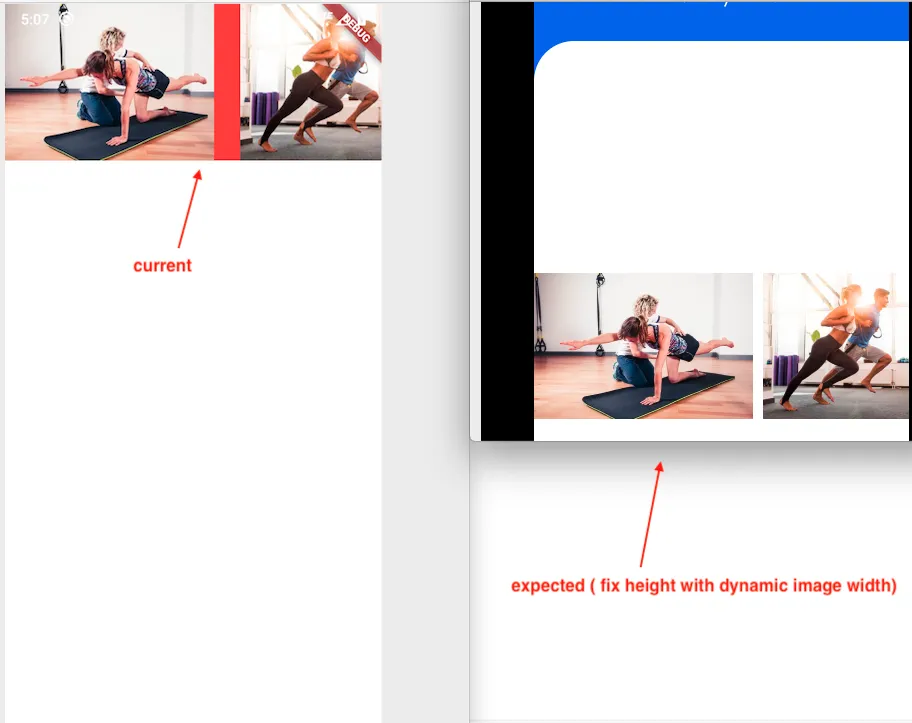 5:07

DEBUG

current

expected ( fix height with dynamic image width)