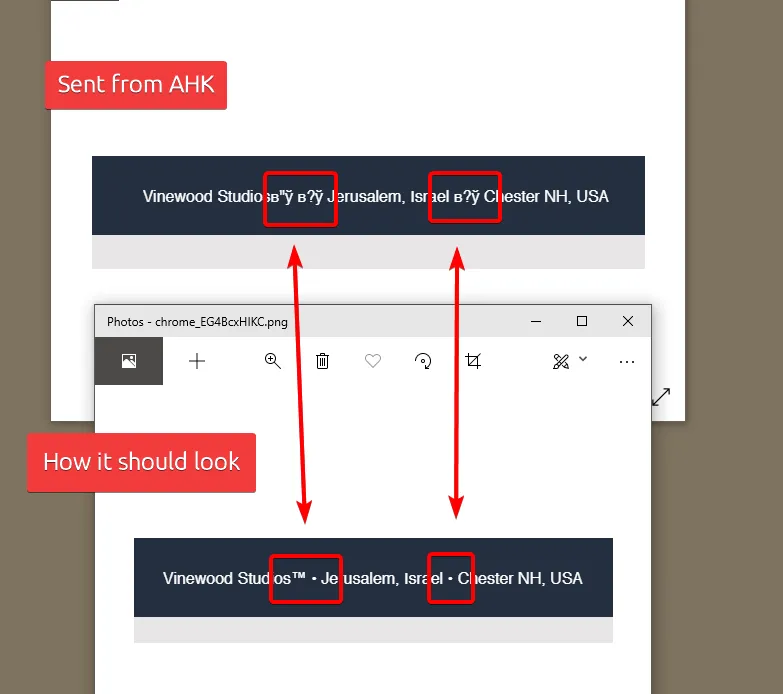 Sent from AHK

Vinewood Studiosв"ў в?ў Jerusalem, Israel в?ў Chester NH, USA

Photos - chrome_EG4BcxHIKC.png

How it should look

Vinewood Studios™ • Jerusalem, Israel • Chester NH, USA