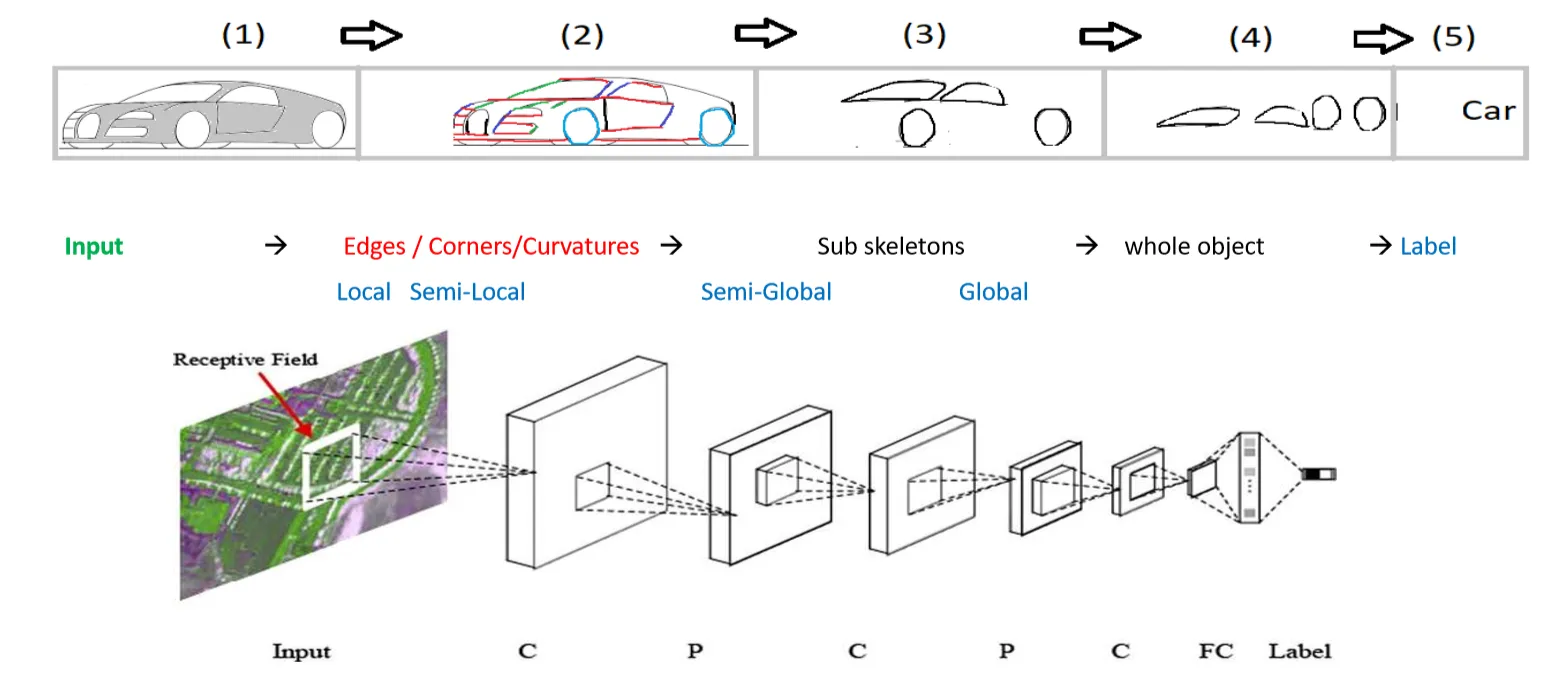 (1) (2) (3) (4) (5)

Car

Input → Edges / Corners/Curvatures → Sub skeletons → whole object → Label

Local Semi-Local Semi-Global Global

Receptive Field

Input C P C P C FC Label