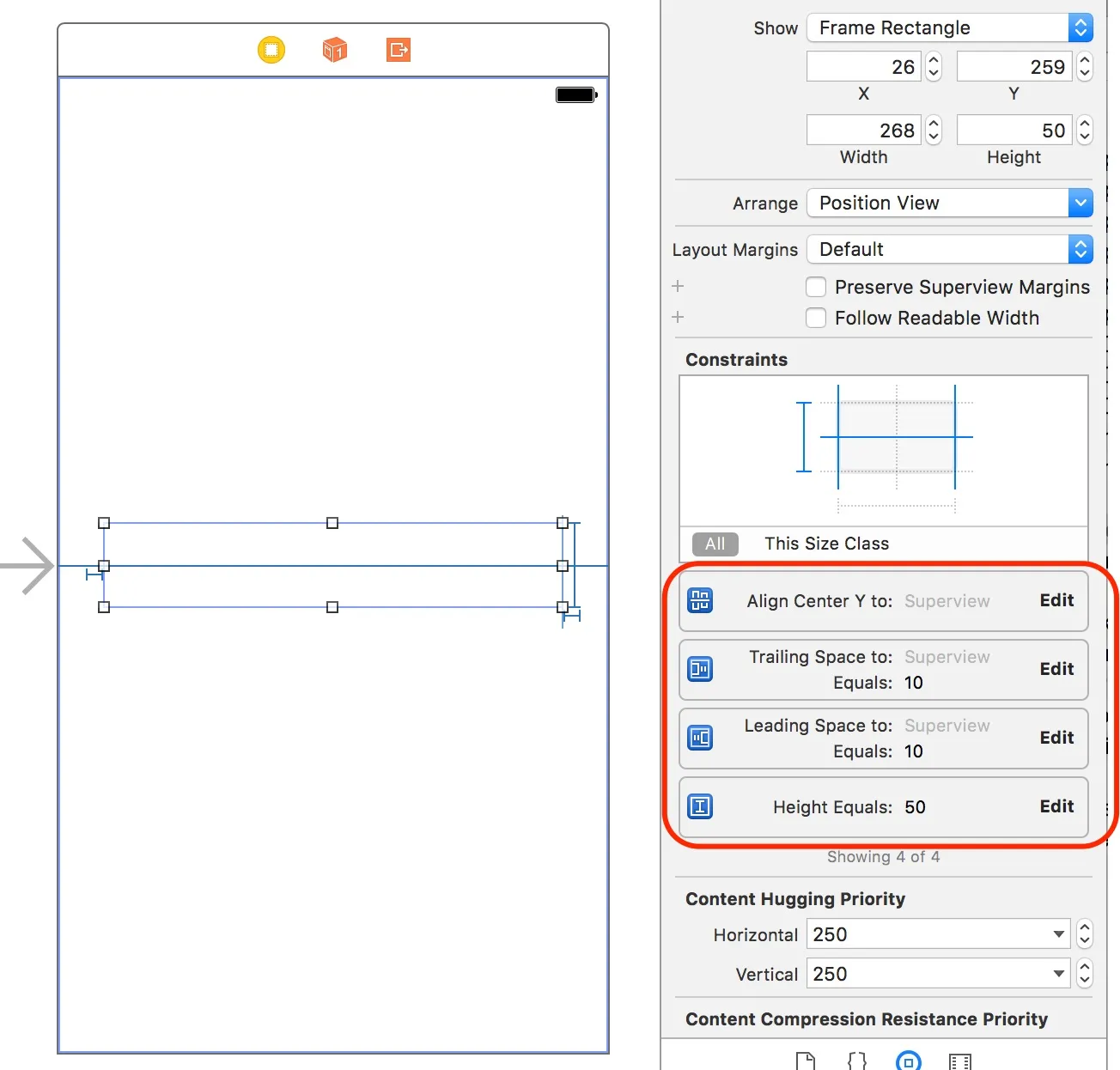 Show Frame Rectangle

26 259
X Y

268 50
Width Height

Arrange Position View

Layout Margins Default

Preserve Superview Margins

Follow Readable Width

Constraints

All This Size Class

Align Center Y to: Superview Edit

Trailing Space to: Superview
Equals: 10 Edit

Leading Space to: Superview
Equals: 10 Edit

Height Equals: 50 Edit

Showing 4 of 4

Content Hugging Priority

Horizontal 250

Vertical 250

Content Compression Resistance Priority