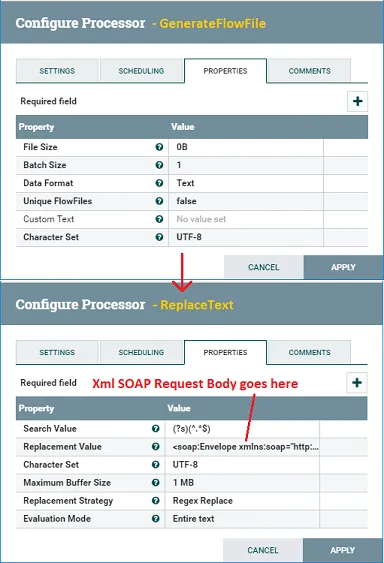 Configure Processor - GenerateFlowFile

SETTINGS SCHEDULING PROPERTIES COMMENTS

Required field

+

| Property | Value |
|---|---|
| File Size | 0B |
| Batch Size | 1 |
| Data Format | Text |
| Unique FlowFiles | false |
| Custom Text | No value set |
| Character Set | UTF-8 |

CANCEL APPLY

Configure Processor - ReplaceText

SETTINGS SCHEDULING PROPERTIES COMMENTS

Required field

Xml SOAP Request Body goes here

+

| Property | Value |
|---|---|
| Search Value | (?s)(^.*$) |
| Replacement Value | <soap:Envelope xmlns:soap="http:... |
| Character Set | UTF-8 |
| Maximum Buffer Size | 1 MB |
| Replacement Strategy | Regex Replace |
| Evaluation Mode | Entire text |

CANCEL APPLY