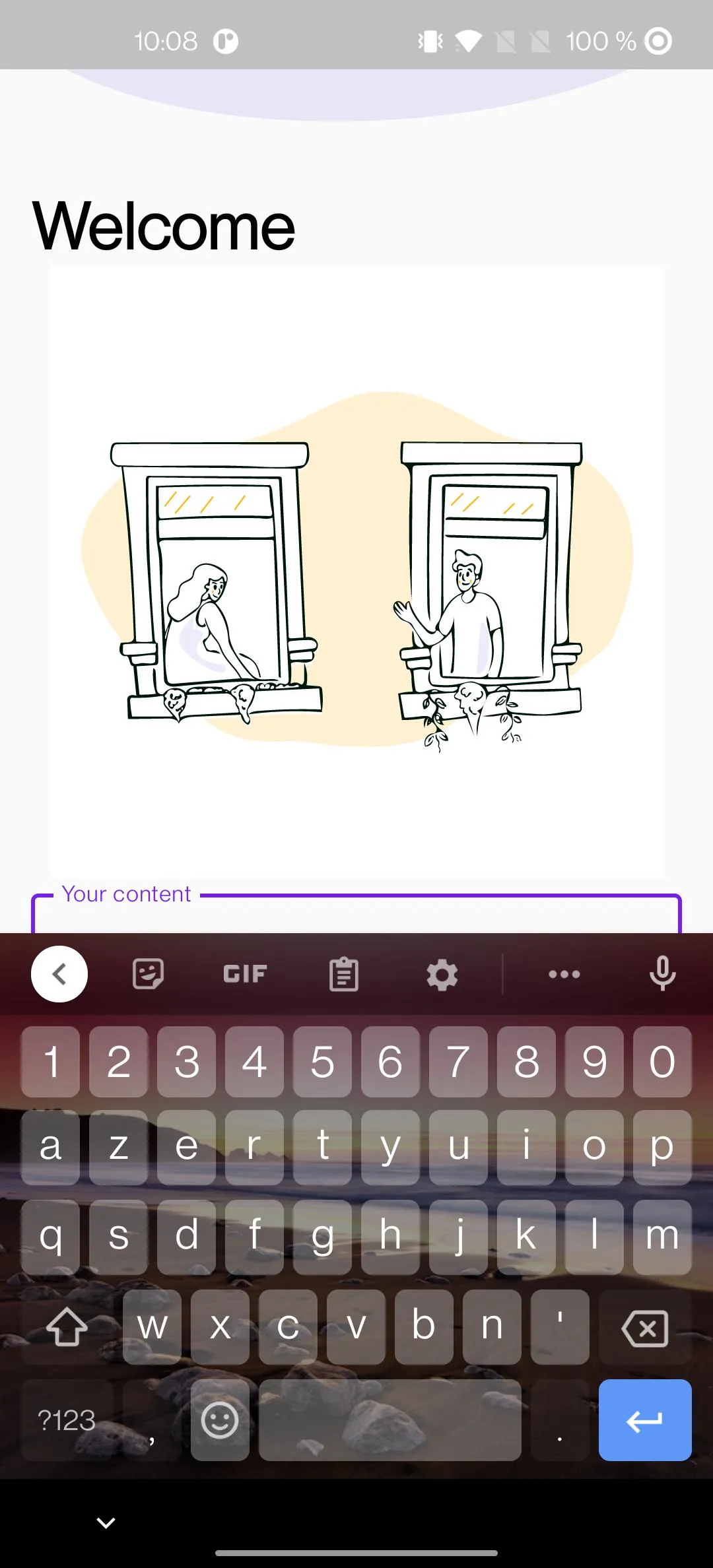 10:08 100 %

Welcome

Your content

GIF

1 2 3 4 5 6 7 8 9 0
a z e r t y u i o p
q s d f g h j k l m
w x c v b n '
?123 , .