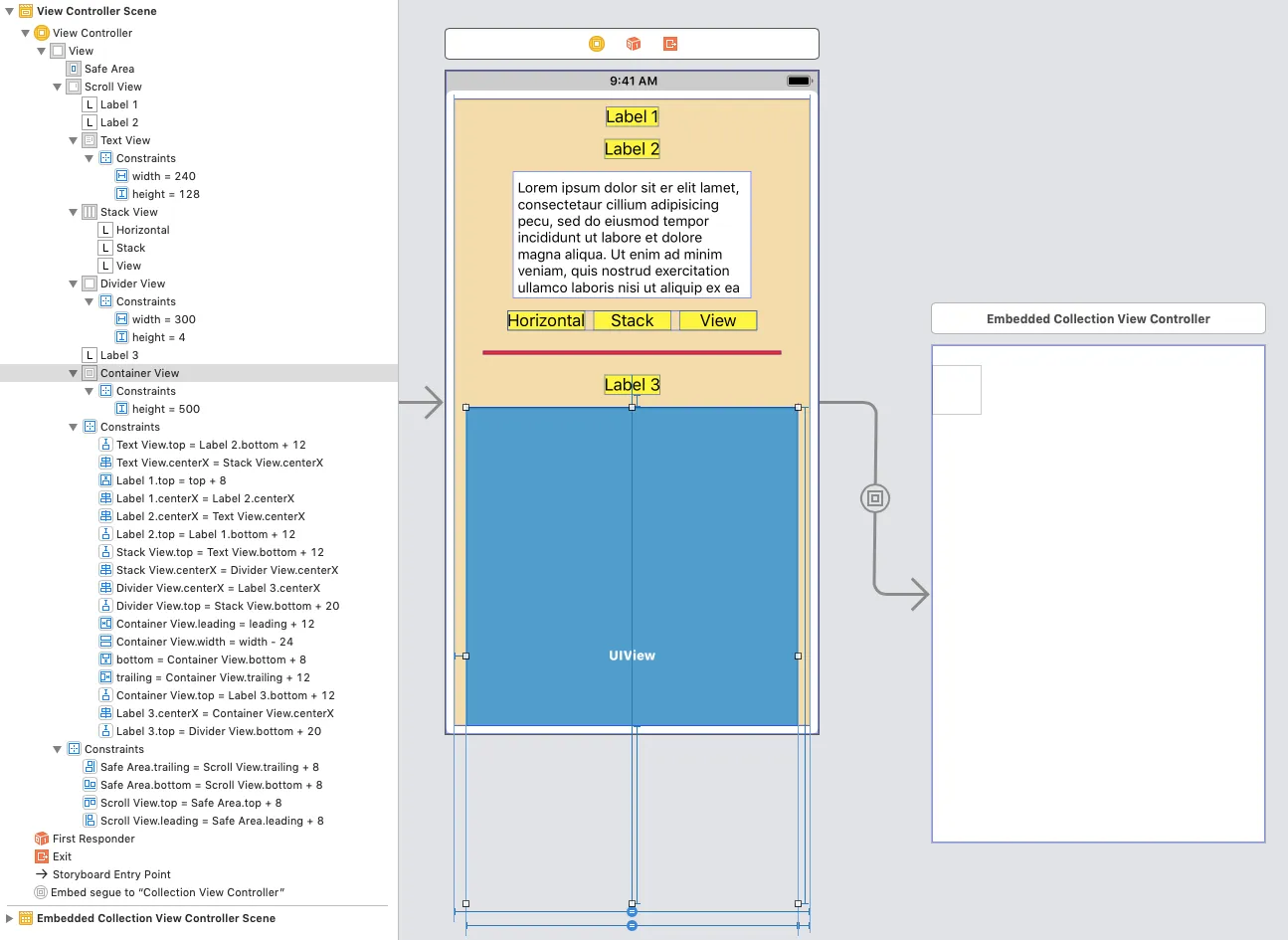 View Controller Scene
View Controller
View
Safe Area
Scroll View
Label 1
Label 2
Text View
Constraints
width = 240
height = 128
Stack View
Horizontal
Stack
View
Divider View
Constraints
width = 300
height = 4
Label 3
Container View
Constraints
height = 500
Constraints
Text View.top = Label 2.bottom + 12
Text View.centerX = Stack View.centerX
Label 1.top = top + 8
Label 1.centerX = Label 2.centerX
Label 2.centerX = Text View.centerX
Label 2.top = Label 1.bottom + 12
Stack View.top = Text View.bottom + 12
Stack View.centerX = Divider View.centerX
Divider View.centerX = Label 3.centerX
Divider View.top = Stack View.bottom + 20
Container View.leading = leading + 12
Container View.width = width - 24
bottom = Container View.bottom + 8
trailing = Container View.trailing + 12
Container View.top = Label 3.bottom + 12
Label 3.centerX = Container View.centerX
Label 3.top = Divider View.bottom + 20
Constraints
Safe Area.trailing = Scroll View.trailing + 8
Safe Area.bottom = Scroll View.bottom + 8
Scroll View.top = Safe Area.top + 8
Scroll View.leading = Safe Area.leading + 8
First Responder
Exit
Storyboard Entry Point
Embed segue to "Collection View Controller"
Embedded Collection View Controller Scene

9:41 AM
Label 1
Label 2
Lorem ipsum dolor sit er elit lamet, consectetaur cillium adipisicing pecu, sed do eiusmod tempor incididunt ut labore et dolore magna aliqua. Ut enim ad minim veniam, quis nostrud exercitation ullamco laboris nisi ut aliquip ex ea
Horizontal
Stack
View
Label 3
UIView

Embedded Collection View Controller