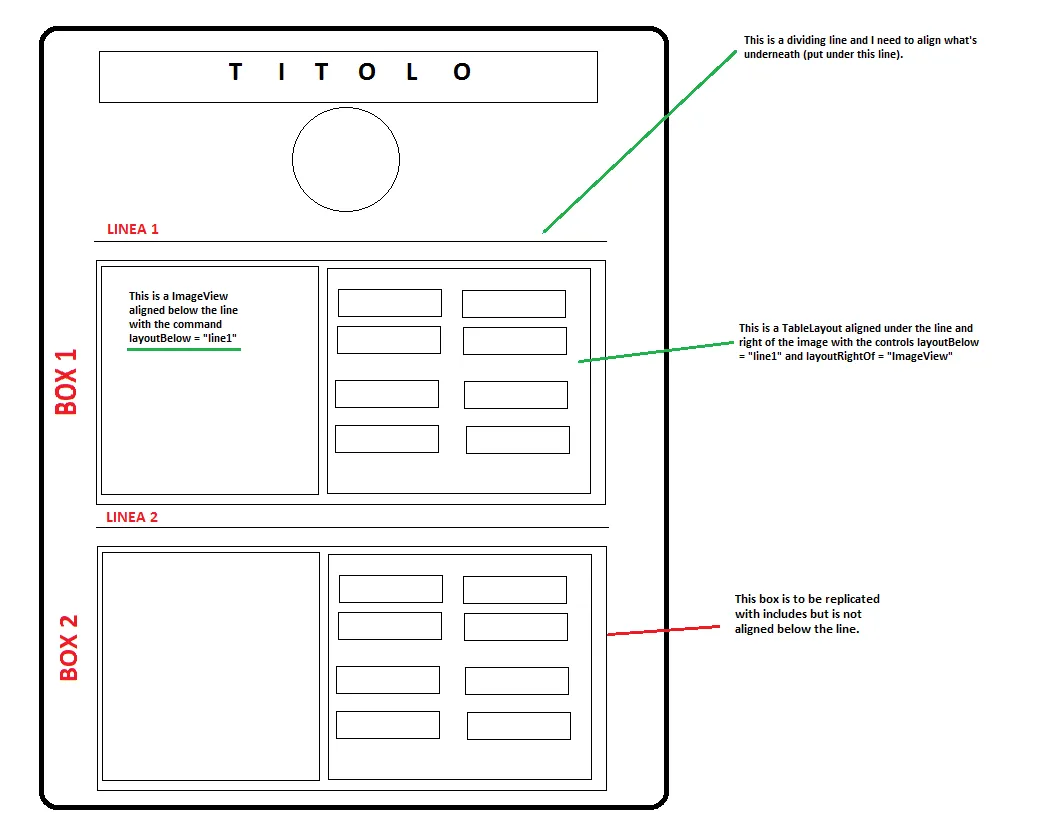 T I T O L O

This is a dividing line and I need to align what's underneath (put under this line).

LINEA 1

BOX 1

This is a ImageView aligned below the line with the command layoutBelow = "line1"

This is a TableLayout aligned under the line and right of the image with the controls layoutBelow = "line1" and layoutRightOf = "ImageView"

LINEA 2

BOX 2

This box is to be replicated with includes but is not aligned below the line.