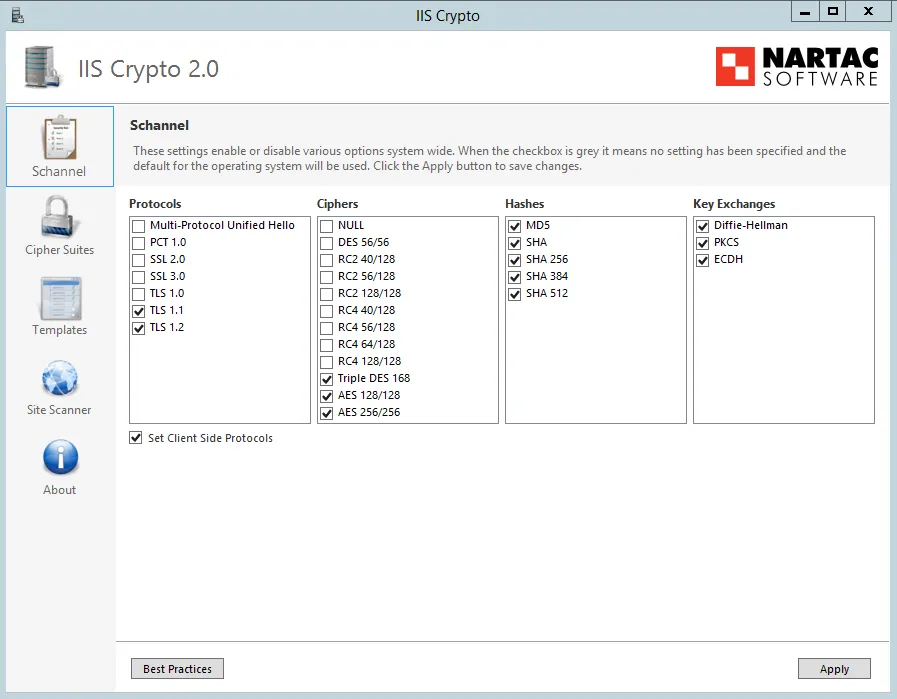 IIS Crypto

IIS Crypto 2.0

NARTAC SOFTWARE

Schannel

Cipher Suites

Templates

Site Scanner

About

Schannel

These settings enable or disable various options system wide. When the checkbox is grey it means no setting has been specified and the default for the operating system will be used. Click the Apply button to save changes.

Protocols
Multi-Protocol Unified Hello
PCT 1.0
SSL 2.0
SSL 3.0
TLS 1.0
TLS 1.1
TLS 1.2

Ciphers
NULL
DES 56/56
RC2 40/128
RC2 56/128
RC2 128/128
RC4 40/128
RC4 56/128
RC4 64/128
RC4 128/128
Triple DES 168
AES 128/128
AES 256/256

Hashes
MD5
SHA
SHA 256
SHA 384
SHA 512

Key Exchanges
Diffie-Hellman
PKCS
ECDH

Set Client Side Protocols

Best Practices

Apply