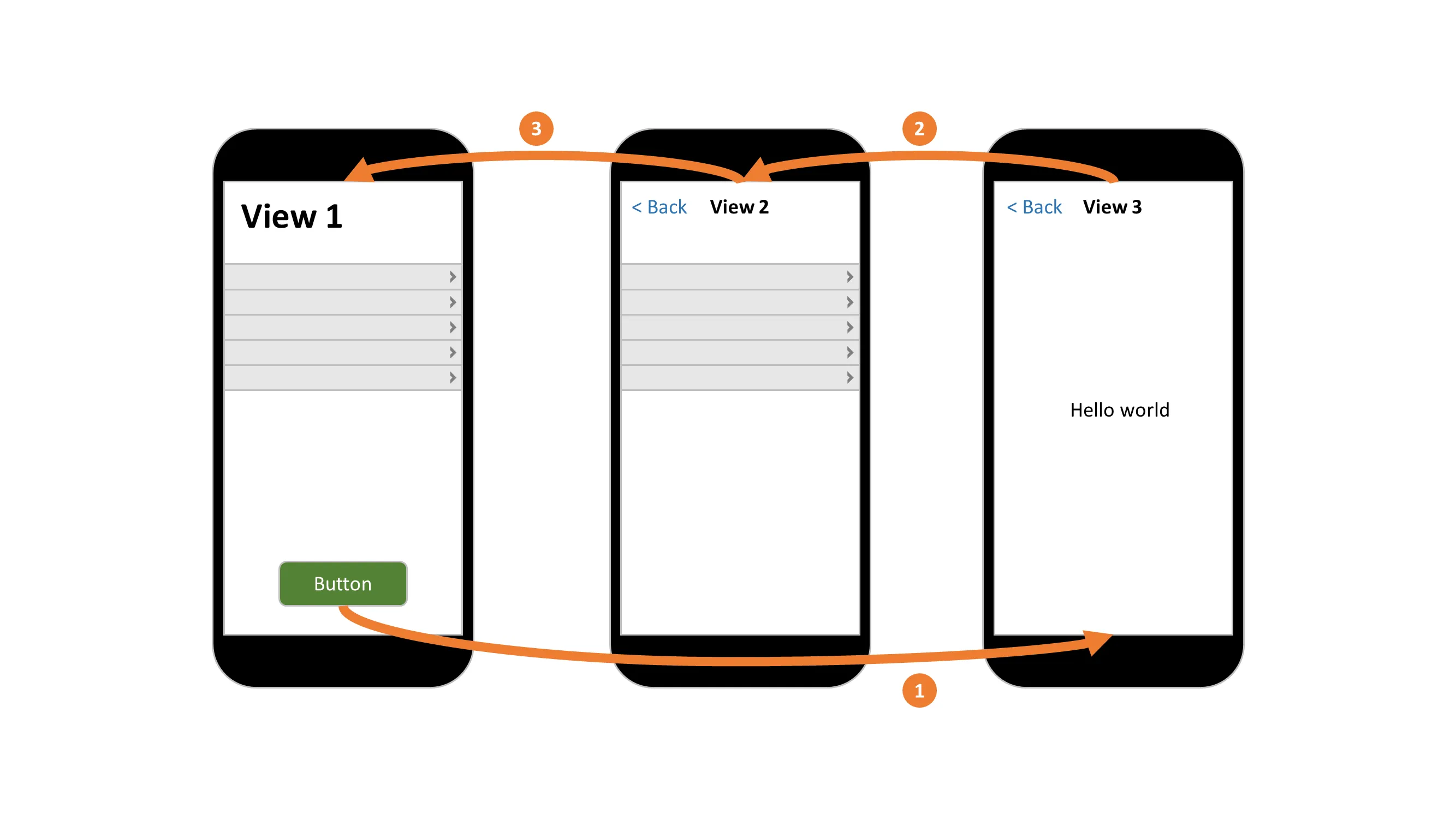 3

2

View 1

Button

< Back View 2

< Back View 3

Hello world

1