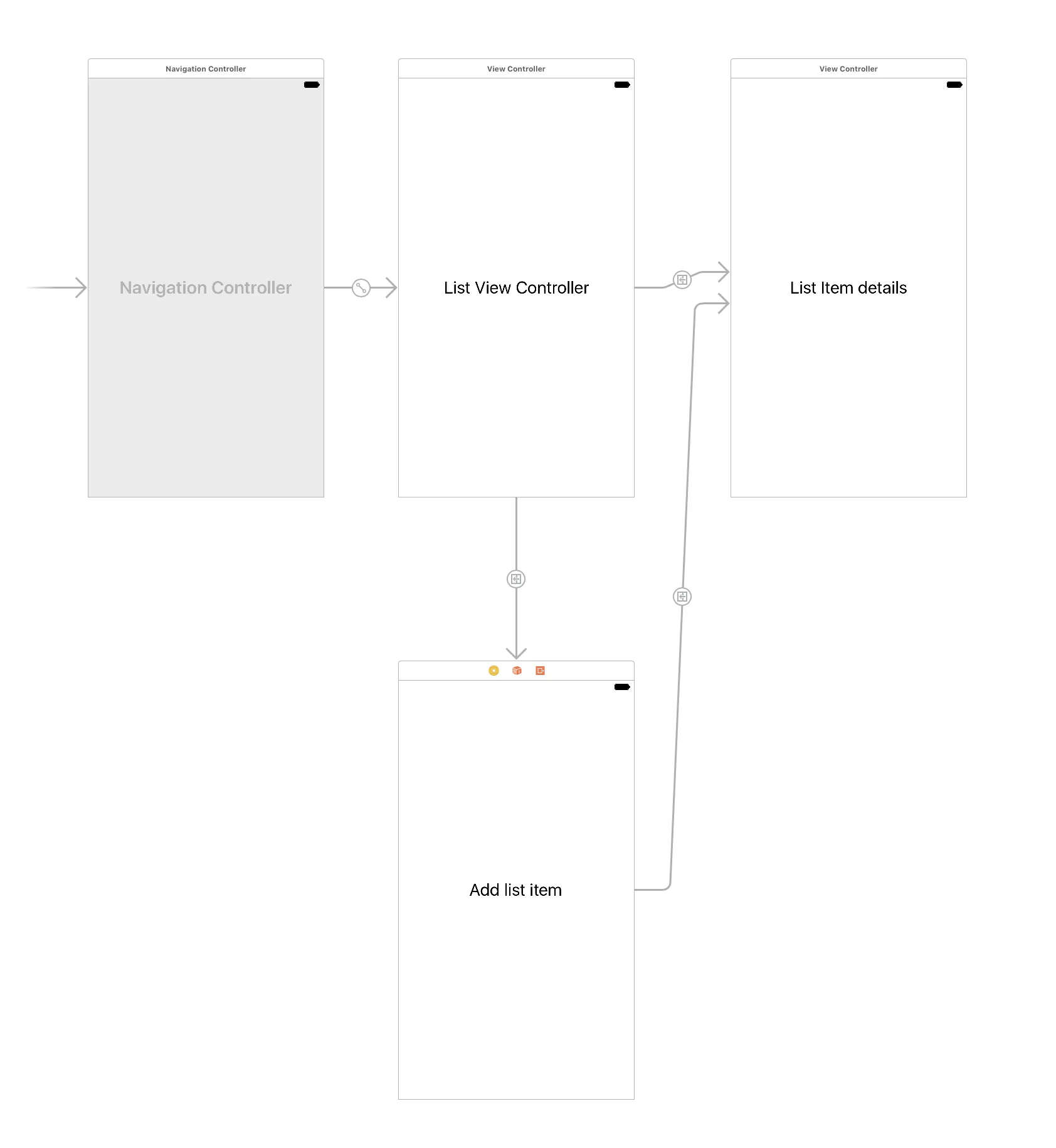 Navigation Controller

Navigation Controller

View Controller

List View Controller

View Controller

List Item details

Add list item